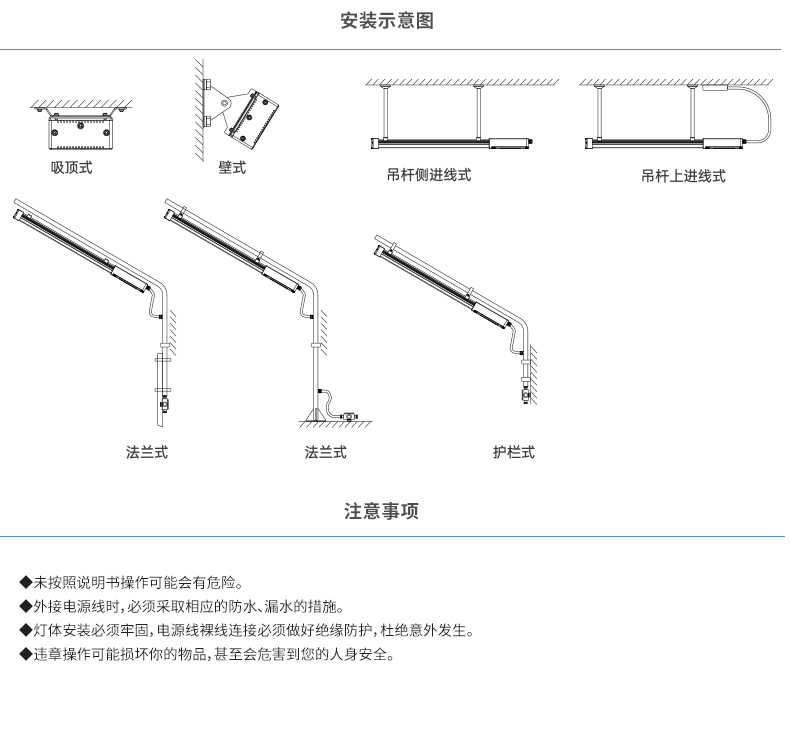 安装示意图

吸顶式

壁式

吊杆侧进线式

吊杆上进线式

法兰式

法兰式

护栏式

注意事项

◆未按照说明书操作可能会有危险。
◆外接电源线时，必须采取相应的防水、漏水的措施。
◆灯体安装必须牢固，电源线裸线连接必须做好绝缘防护，杜绝意外发生。
◆违章操作可能损坏你的物品，甚至会危害到您的人身安全。